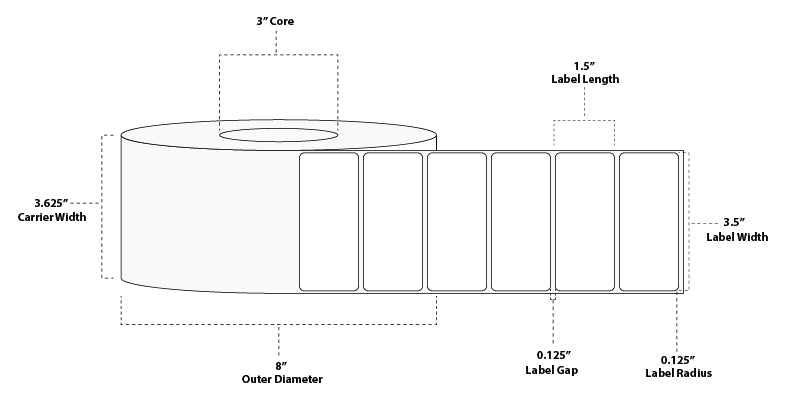 3" Core

1.5"
Label Length

3.625"
Carrier Width

3.5"
Label Width

8"
Outer Diameter

0.125"
Label Gap

0.125"
Label Radius