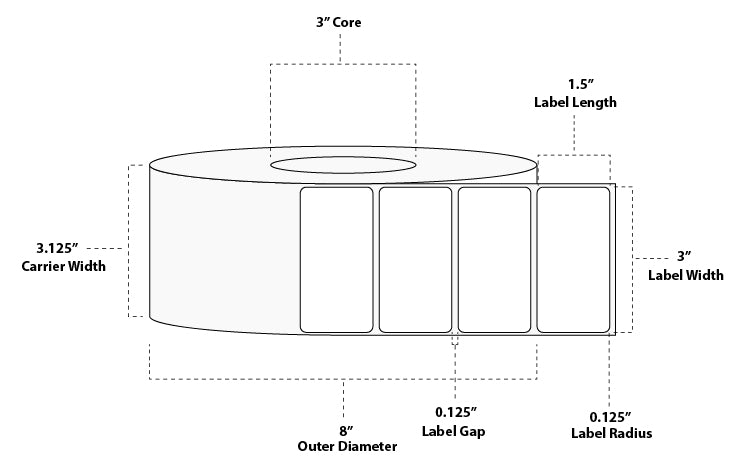 3″ Core

1.5″
Label Length

3.125″
Carrier Width

3″
Label Width

8″
Outer Diameter

0.125″
Label Gap

0.125″
Label Radius