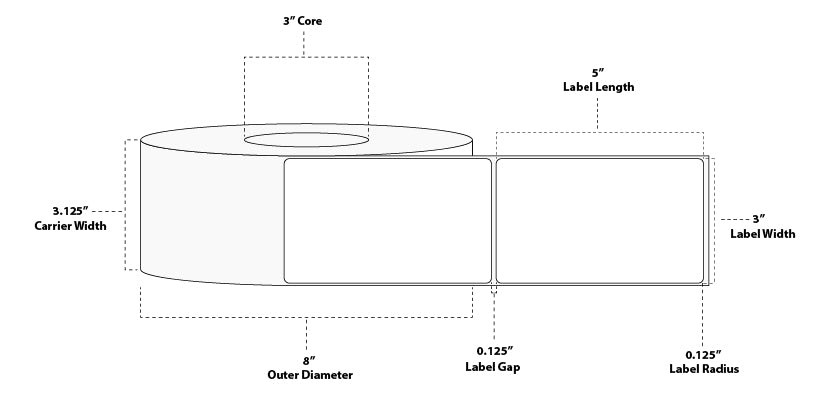 3″ Core

5″
Label Length

3.125″
Carrier Width

3″
Label Width

8″
Outer Diameter

0.125″
Label Gap

0.125″
Label Radius